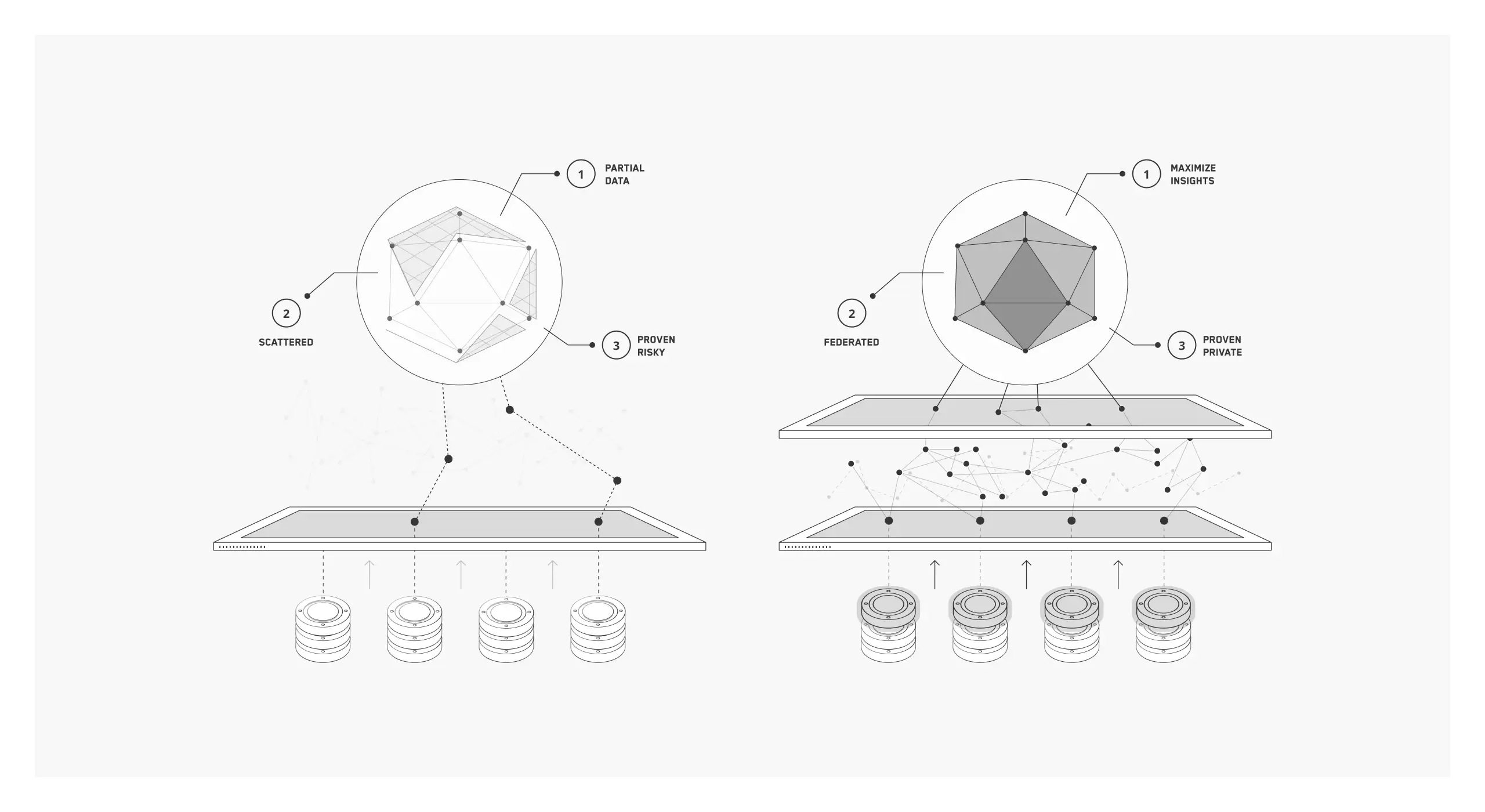 1 PARTIAL DATA

2 SCATTERED

3 PROVEN RISKY

1 MAXIMIZE INSIGHTS

2 FEDERATED

3 PROVEN PRIVATE