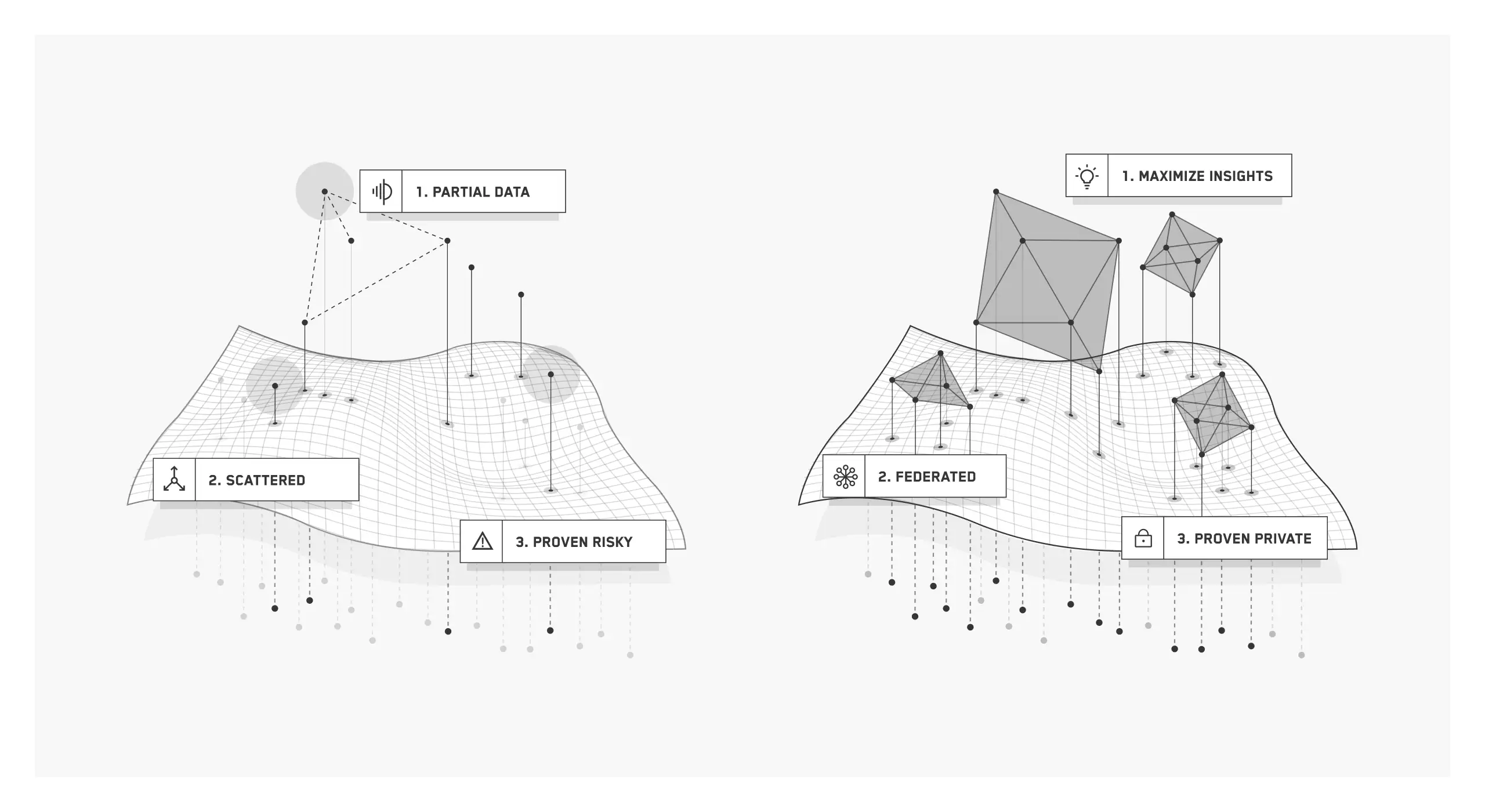 1. PARTIAL DATA

2. SCATTERED

3. PROVEN RISKY

1. MAXIMIZE INSIGHTS

2. FEDERATED

3. PROVEN PRIVATE